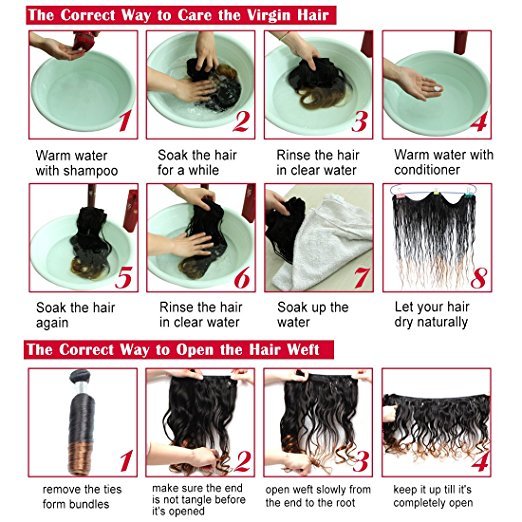 The Correct Way to Care the Virgin Hair

1
Warm water with shampoo

2
Soak the hair for a while

3
Rinse the hair in clear water

4
Warm water with conditioner

5
Soak the hair again

6
Rinse the hair in clear water

7
Soak up the water

8
Let your hair dry naturally

The Correct Way to Open the Hair Weft

1
remove the ties form bundles

2
make sure the end is not tangle before it's opened

3
open weft slowly from the end to the root

4
keep it up till it's completely open